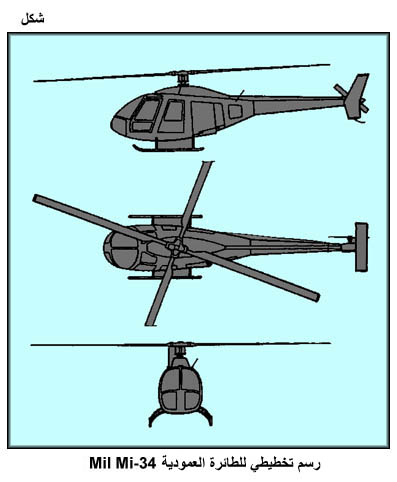 شكل

رسم تخطيطي للطائرة العمودية Mil Mi-34